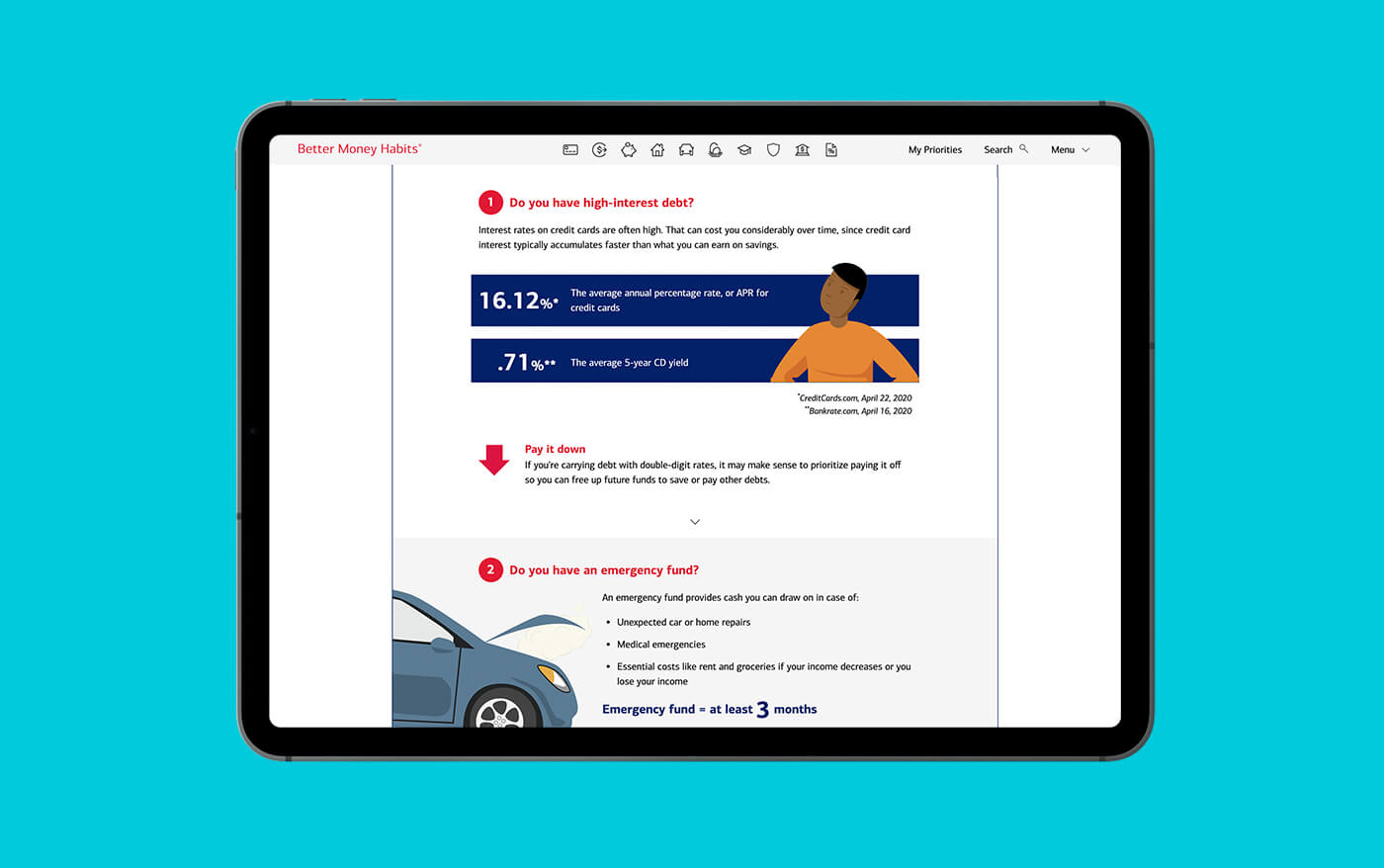 Better Money Habits®

My Priorities Search Menu

1 Do you have high-interest debt?

Interest rates on credit cards are often high. That can cost you considerably over time, since credit card interest typically accumulates faster than what you can earn on savings.

16.12%* The average annual percentage rate, or APR for credit cards

.71%** The average 5-year CD yield

*CreditCards.com, April 22, 2020
**Bankrate.com, April 16, 2020

Pay it down
If you're carrying debt with double-digit rates, it may make sense to prioritize paying it off so you can free up future funds to save or pay other debts.

2 Do you have an emergency fund?

An emergency fund provides cash you can draw on in case of:

• Unexpected car or home repairs
• Medical emergencies
• Essential costs like rent and groceries if your income decreases or you lose your income

Emergency fund = at least 3 months